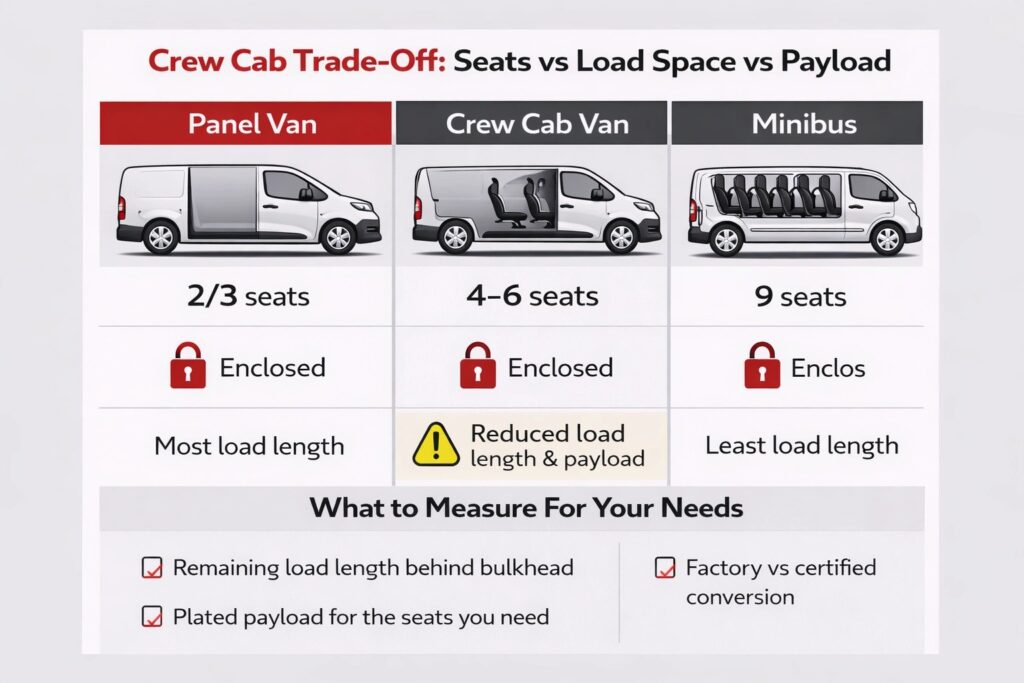 Crew Cab Trade-Off: Seats vs Load Space vs Payload

| Panel Van | Crew Cab Van | Minibus |
|---|---|---|
| 2/3 seats | 4–6 seats | 9 seats |
| Enclosed | Enclosed | Enclos |
| Most load length | Reduced load length & payload | Least load length |

What to Measure For Your Needs

Remaining load length behind bulkhead

Plated payload for the seats you need

Factory vs certified conversion